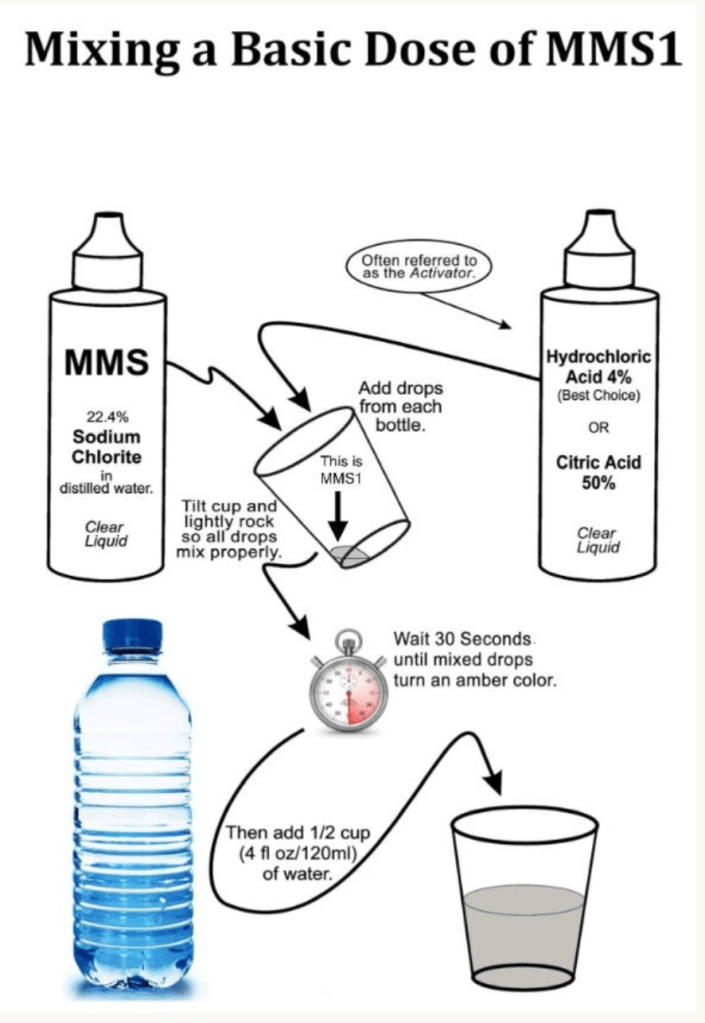 Mixing a Basic Dose of MMS1

MMS

22.4%
Sodium Chlorite
in
distilled water.

Clear Liquid

Often referred to as the Activator.

Hydrochloric Acid 4%
(Best Choice)

OR

Citric Acid 50%

Clear Liquid

Add drops from each bottle.

This is MMS1

Tilt cup and lightly rock so all drops mix properly.

Wait 30 Seconds until mixed drops turn an amber color.

Then add 1/2 cup (4 fl oz/120ml) of water.